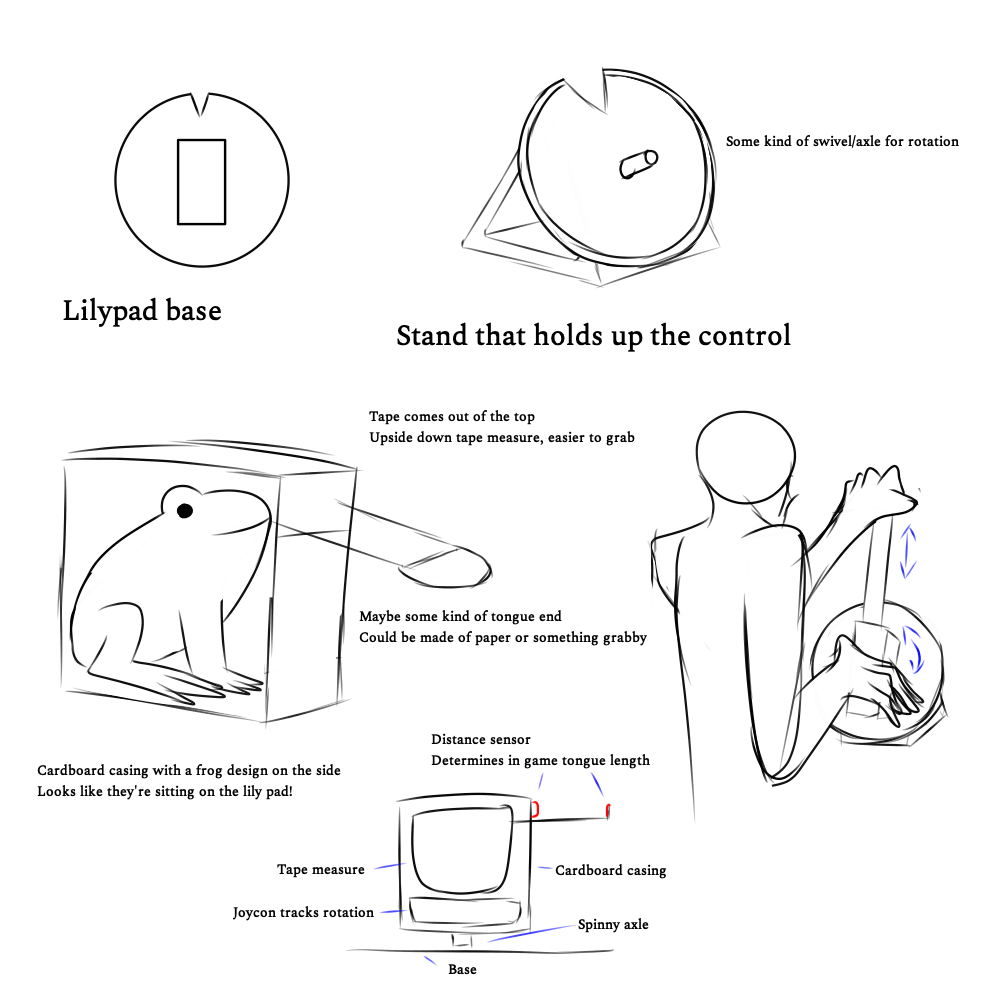 Lilypad base

Some kind of swivel/axle for rotation

Stand that holds up the control

Tape comes out of the top
Upside down tape measure, easier to grab

Maybe some kind of tongue end
Could be made of paper or something grabby

Cardboard casing with a frog design on the side
Looks like they're sitting on the lily pad!

Distance sensor
Determines in game tongue length

Tape measure

Cardboard casing

Joycon tracks rotation

Spinny axle

Base