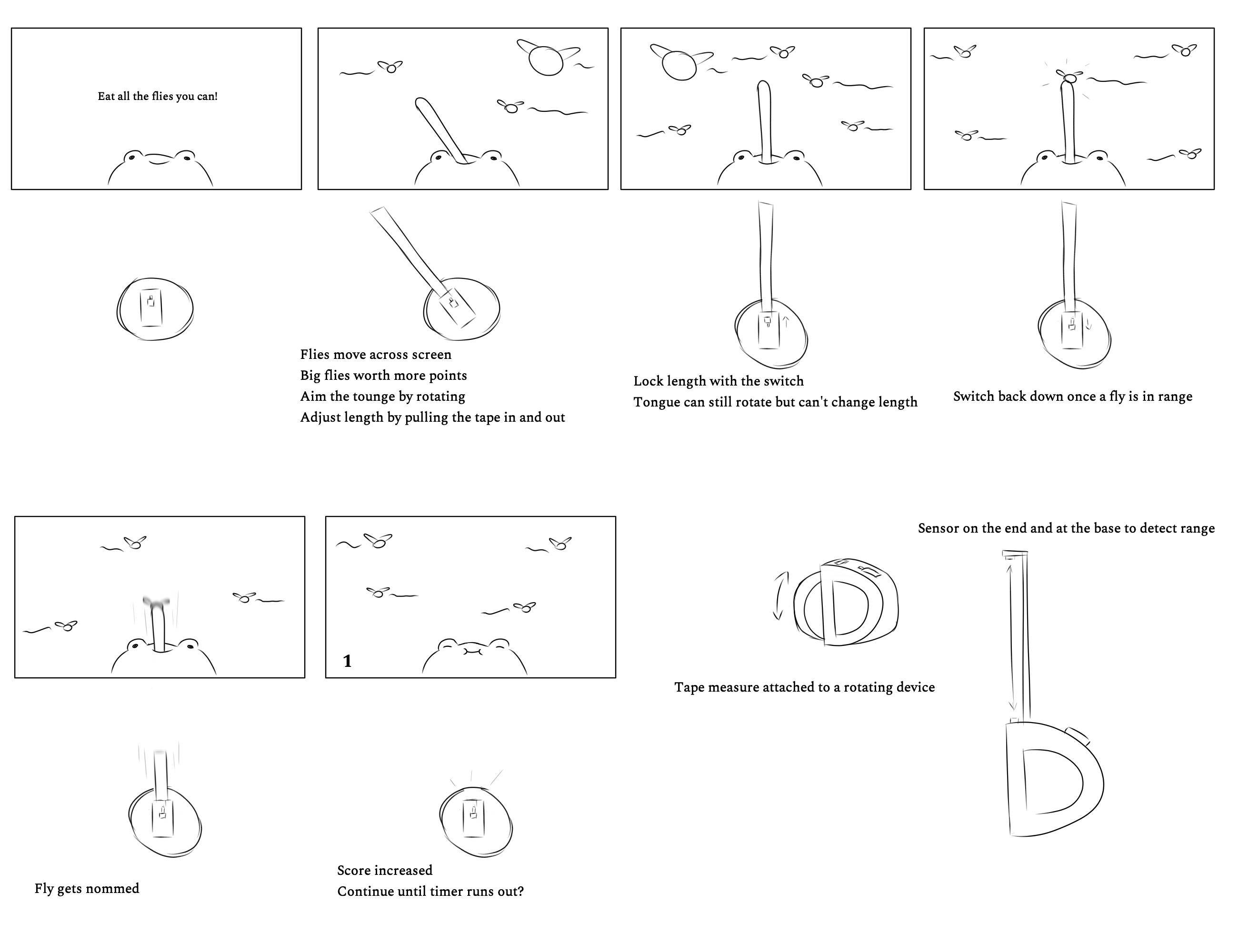 Eat all the flies you can!

Flies move across screen
Big flies worth more points
Aim the tounge by rotating
Adjust length by pulling the tape in and out

Lock length with the switch
Tongue can still rotate but can't change length

Switch back down once a fly is in range

1

Fly gets nommed

Score increased
Continue until timer runs out?

Tape measure attached to a rotating device

Sensor on the end and at the base to detect range